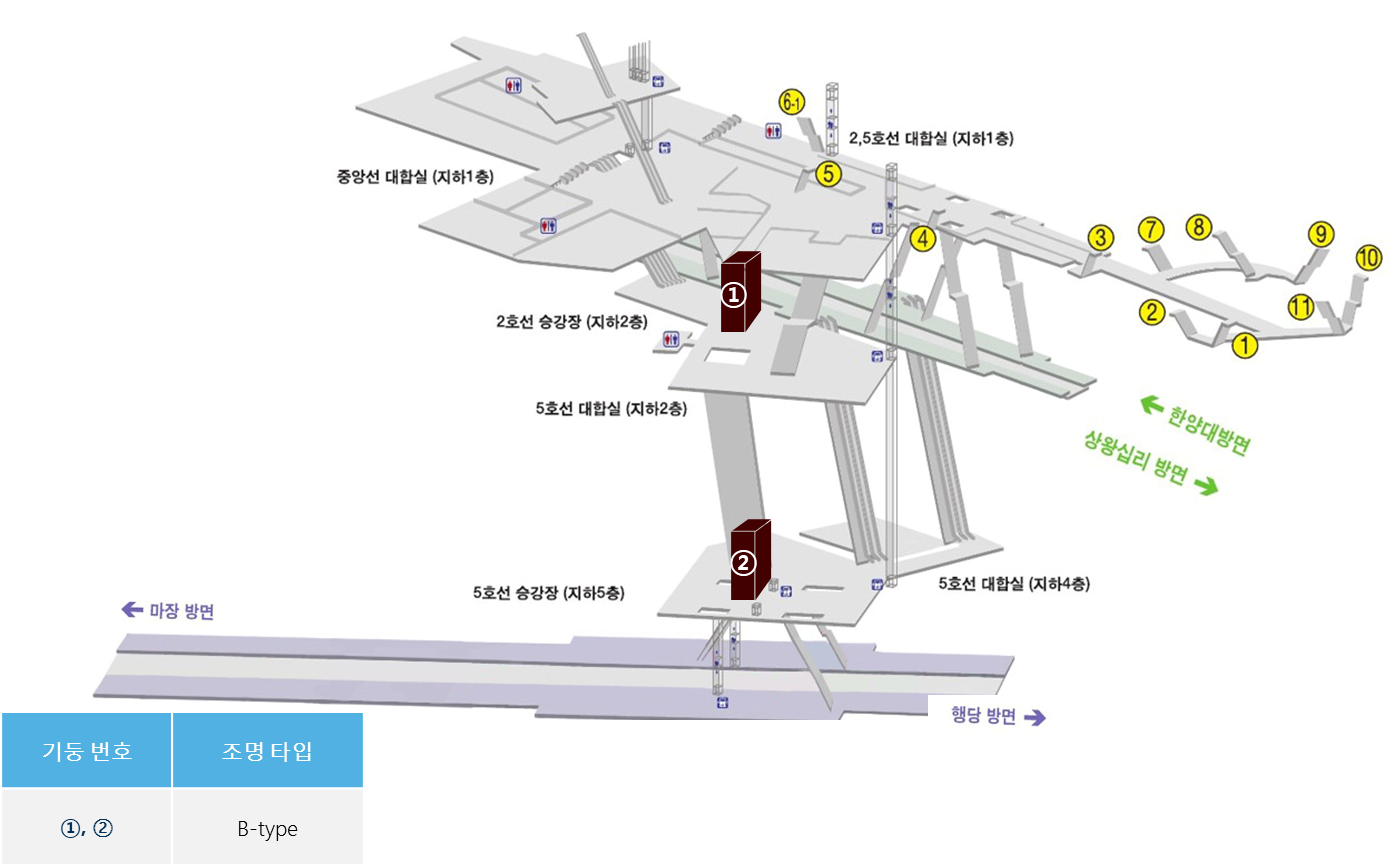 6-1
2,5호선 대합실 (지하1층)
5
중앙선 대합실 (지하1층)
4
3
7
8
9
10
①
2
11
1
2호선 승강장 (지하2층)
5호선 대합실 (지하2층)
← 한양대방면
상왕십리 방면 →
②
5호선 승강장 (지하5층)
5호선 대합실 (지하4층)
← 마장 방면
행당 방면 →

| 기둥 번호 | 조명 타입 |
|---|---|
| ①, ② | B-type |